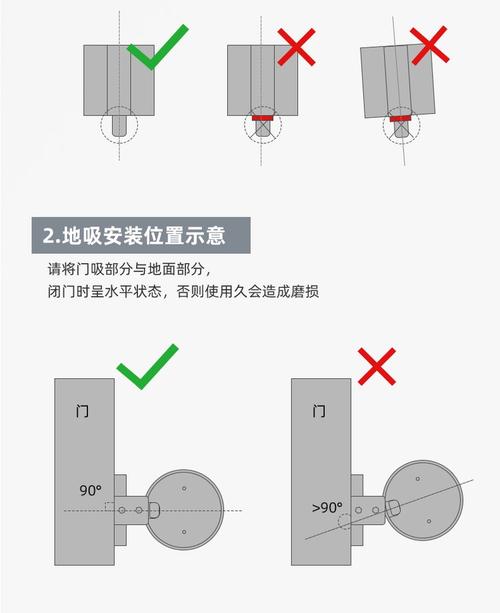 2.地吸安装位置示意

请将门吸部分与地面部分，
闭门时呈水平状态，否则使用久会造成磨损

门

90°

门

>90°