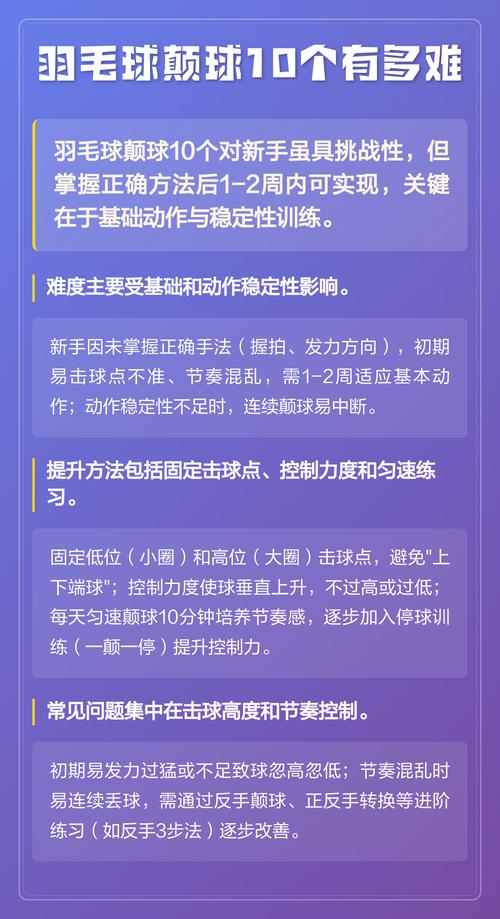 羽毛球颠球10个有多难

羽毛球颠球10个对新手虽具挑战性，但掌握正确方法后1-2周内可实现，关键在于基础动作与稳定性训练。

难度主要受基础和动作稳定性影响。

新手因未掌握正确手法（握拍、发力方向），初期易击球点不准、节奏混乱，需1-2周适应基本动作；动作稳定性不足时，连续颠球易中断。

提升方法包括固定击球点、控制力度和匀速练习。

固定低位（小圈）和高位（大圈）击球点，避免"上下端球"；控制力度使球垂直上升，不过高或过低；每天匀速颠球10分钟培养节奏感，逐步加入停球训练（一颠一停）提升控制力。

常见问题集中在击球高度和节奏控制。

初期易发力过猛或不足致球忽高忽低；节奏混乱时易连续丢球，需通过反手颠球、正反手转换等进阶练习（如反手3步法）逐步改善。