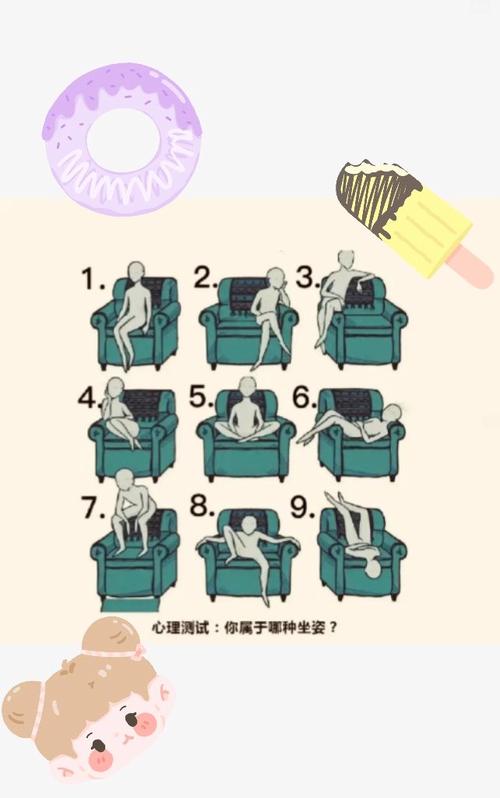 1. 2. 3.

4. 5. 6.

7. 8. 9.

心理测试：你属于哪种坐姿？