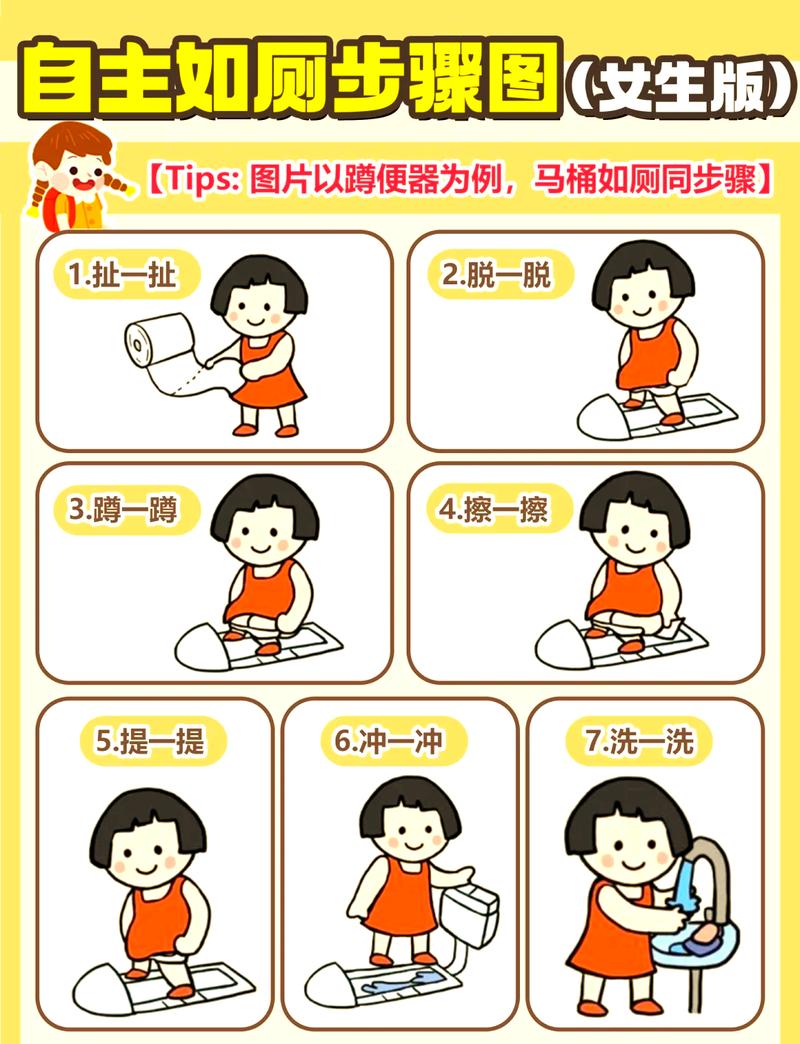 自主如厕步骤图（女生版）

【Tips: 图片以蹲便器为例，马桶如厕同步骤】

1.扯一扯

2.脱一脱

3.蹲一蹲

4.擦一擦

5.提一提

6.冲一冲

7.洗一洗