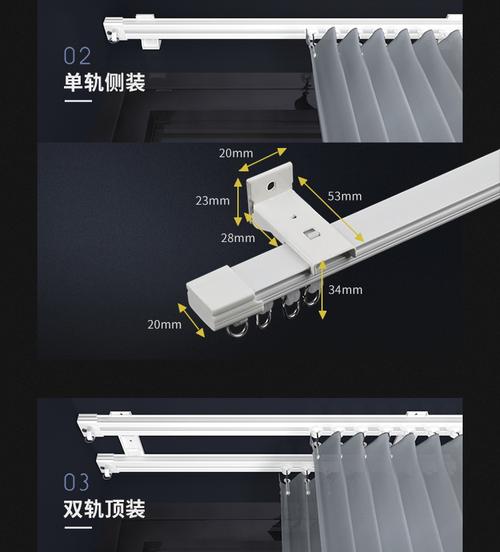 02
单轨侧装

20mm
23mm
53mm
28mm
34mm
20mm

03
双轨顶装