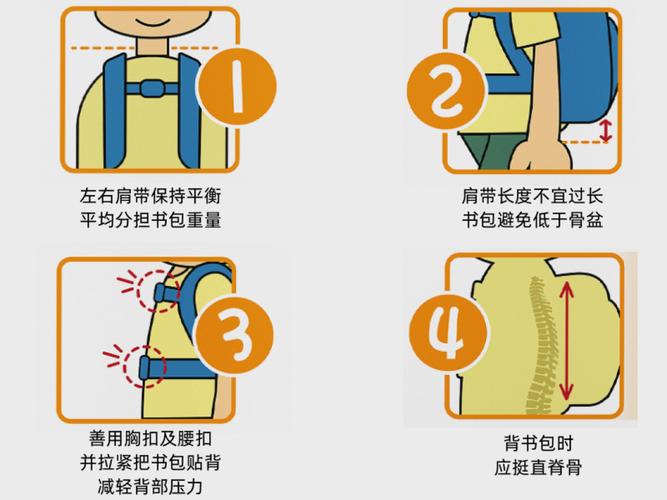 1
左右肩带保持平衡
平均分担书包重量

2
肩带长度不宜过长
书包避免低于骨盆

3
善用胸扣及腰扣
并拉紧把书包贴背
减轻背部压力

4
背书包时
应挺直脊骨