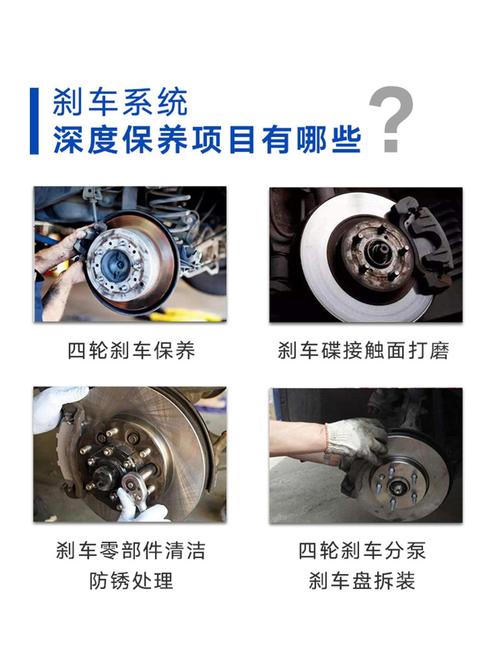 刹车系统
深度保养项目有哪些？

四轮刹车保养

刹车碟接触面打磨

刹车零部件清洁
防锈处理

四轮刹车分泵
刹车盘拆装