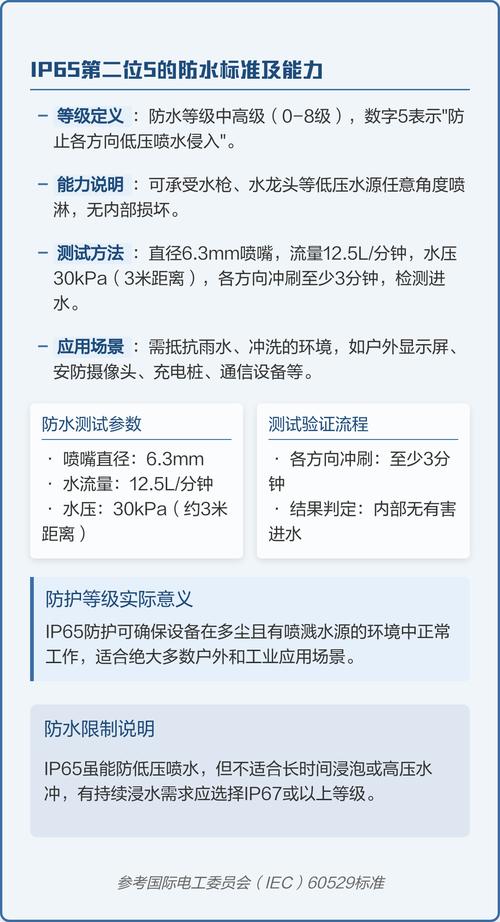 IP65第二位5的防水标准及能力

– 等级定义：防水等级中高级（0-8级），数字5表示"防止各方向低压喷水侵入"。

– 能力说明：可承受水枪、水龙头等低压水源任意角度喷淋，无内部损坏。

– 测试方法：直径6.3mm喷嘴，流量12.5L/分钟，水压30kPa（3米距离），各方向冲刷至少3分钟，检测进水。

– 应用场景：需抵抗雨水、冲洗的环境，如户外显示屏、安防摄像头、充电桩、通信设备等。

防水测试参数

· 喷嘴直径：6.3mm
· 水流量：12.5L/分钟
· 水压：30kPa（约3米距离）

测试验证流程

· 各方向冲刷：至少3分钟
· 结果判定：内部无有害进水

防护等级实际意义

IP65防护可确保设备在多尘且有喷溅水源的环境中正常工作，适合绝大多数户外和工业应用场景。

防水限制说明

IP65虽能防低压喷水，但不适合长时间浸泡或高压水冲，有持续浸水需求应选择IP67或以上等级。

参考国际电工委员会（IEC）60529标准