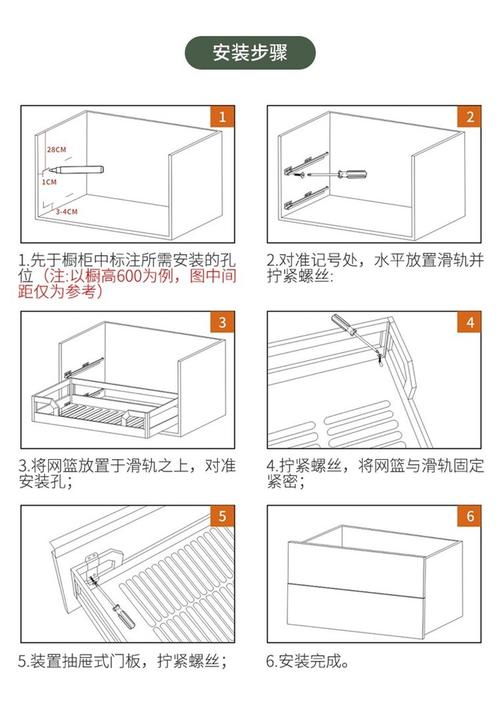 安装步骤

1

28CM

1CM

3-4CM

1.先于橱柜中标注所需安装的孔位（注:以橱高600为例，图中间距仅为参考）

2

2.对准记号处，水平放置滑轨并拧紧螺丝:

3

3.将网篮放置于滑轨之上，对准安装孔;

4

4.拧紧螺丝，将网篮与滑轨固定紧密;

5

5.装置抽屉式门板，拧紧螺丝;

6

6.安装完成。