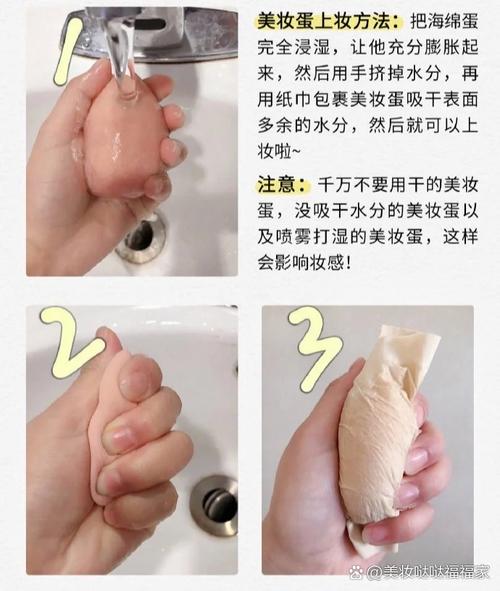 1

美妆蛋上妆方法：把海绵蛋完全浸湿，让他充分膨胀起来，然后用手挤掉水分，再用纸巾包裹美妆蛋吸干表面多余的水分，然后就可以上妆啦~

注意：千万不要用干的美妆蛋，没吸干水分的美妆蛋以及喷雾打湿的美妆蛋，这样会影响妆感！

2

3

@美妆哒哒福福家