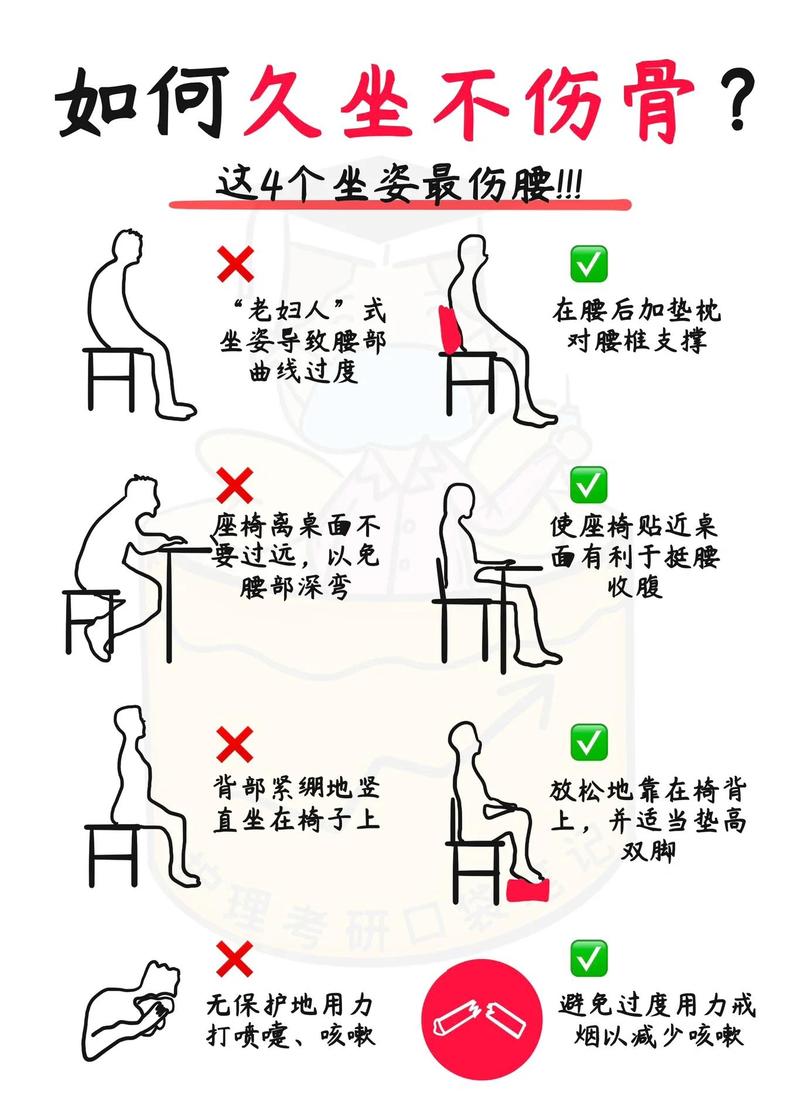 如何久坐不伤骨？

这4个坐姿最伤腰!!!

❌
“老妇人”式坐姿导致腰部曲线过度

✅
在腰后加垫枕对腰椎支撑

❌
座椅离桌面不要过远，以免腰部深弯

✅
使座椅贴近桌面有利于挺腰收腹

❌
背部紧绷地竖直坐在椅子上

✅
放松地靠在椅背上，并适当垫高双脚

❌
无保护地用力打喷嚏、咳嗽

✅
避免过度用力戒烟以减少咳嗽

护理考研口袋笔记