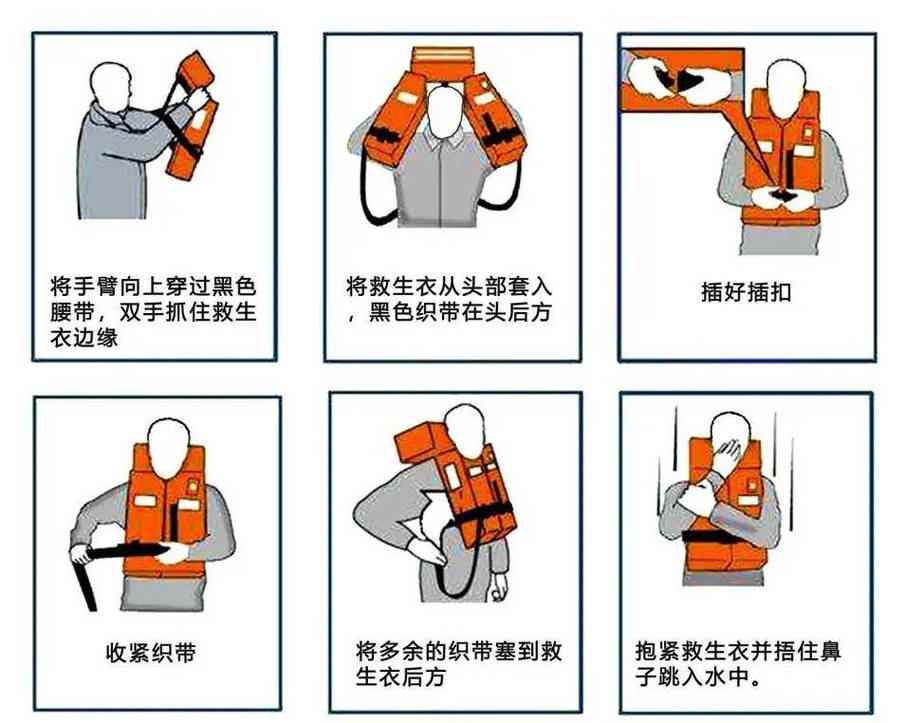 将手臂向上穿过黑色腰带，双手抓住救生衣边缘

将救生衣从头部套入，黑色织带在头后方

插好插扣

收紧织带

将多余的织带塞到救生衣后方

抱紧救生衣并捂住鼻子跳入水中。