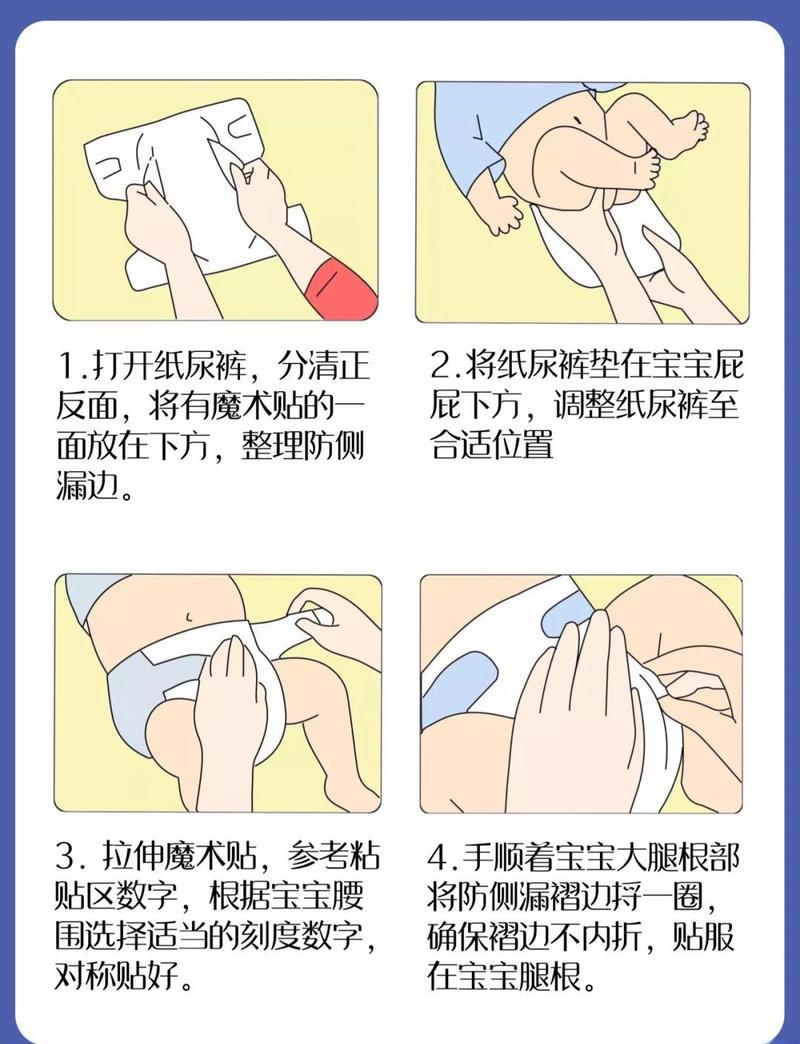 1.打开纸尿裤，分清正反面，将有魔术贴的一面放在下方，整理防侧漏边。

2.将纸尿裤垫在宝宝屁屁下方，调整纸尿裤至合适位置

3. 拉伸魔术贴，参考粘贴区数字，根据宝宝腰围选择适当的刻度数字，对称贴好。

4.手顺着宝宝大腿根部将防侧漏褶边捋一圈，确保褶边不内折，贴服在宝宝腿根。