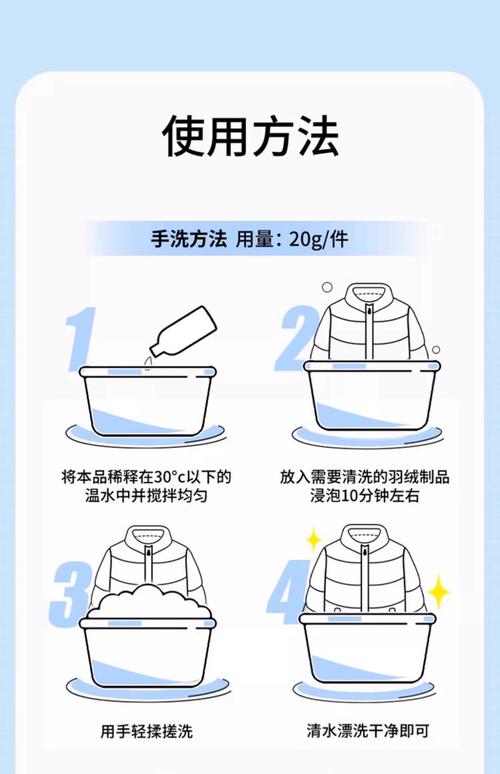 使用方法

手洗方法 用量：20g/件

1

将本品稀释在30°c以下的温水中并搅拌均匀

2

放入需要清洗的羽绒制品浸泡10分钟左右

3

用手轻揉搓洗

4

清水漂洗干净即可