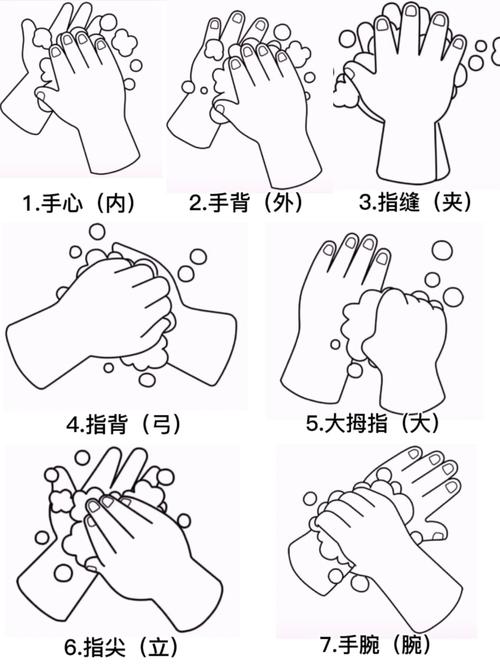 1.手心（内）

2.手背（外）

3.指缝（夹）

4.指背（弓）

5.大拇指（大）

6.指尖（立）

7.手腕（腕）