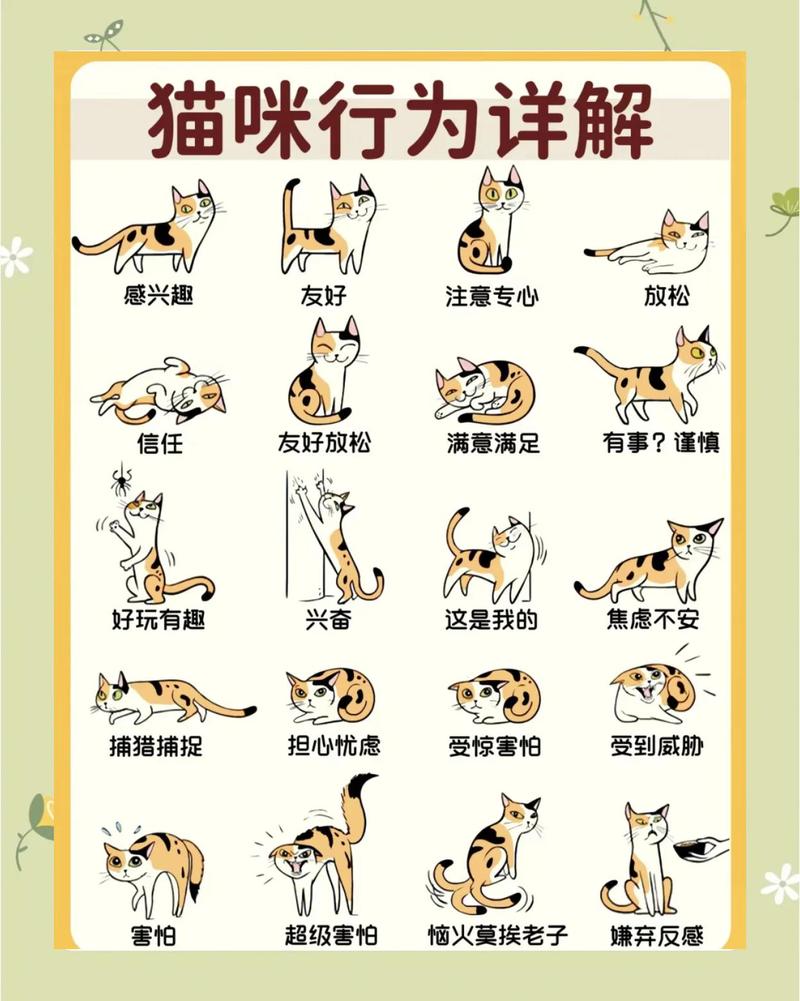 猫咪行为详解

感兴趣
友好
注意专心
放松

信任
友好放松
满意满足
有事？谨慎

好玩有趣
兴奋
这是我的
焦虑不安

捕猎捕捉
担心忧虑
受惊害怕
受到威胁

害怕
超级害怕
恼火莫挨老子
嫌弃反感