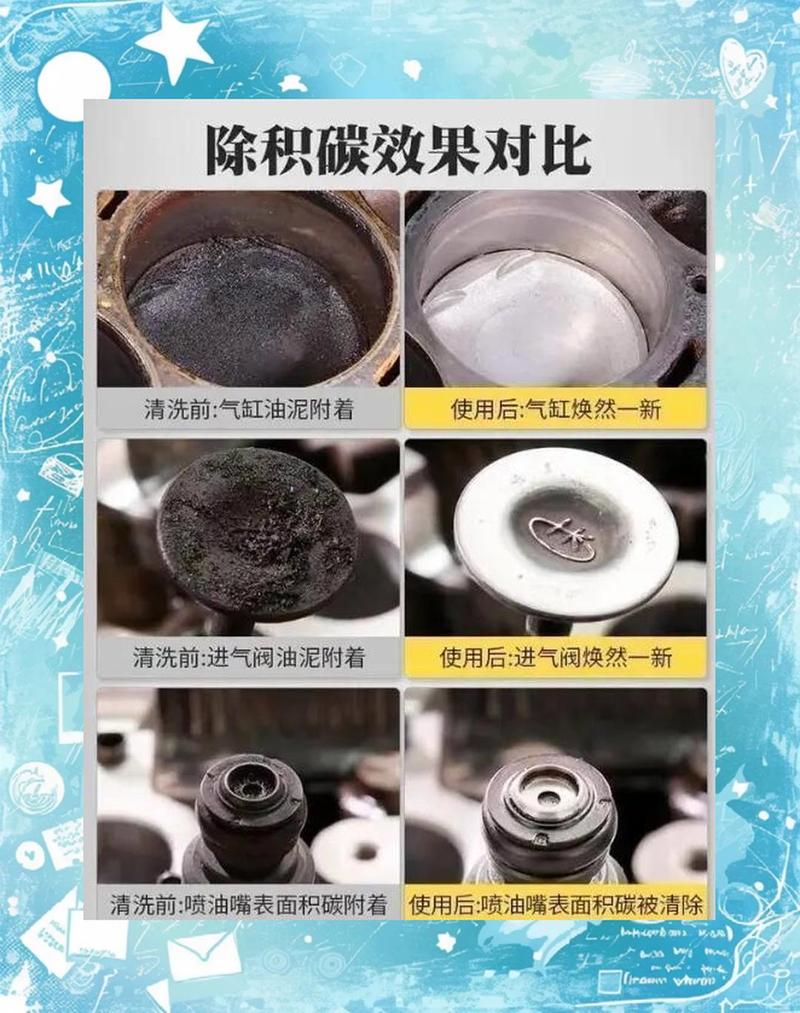 除积碳效果对比

清洗前:气缸油泥附着

使用后:气缸焕然一新

清洗前:进气阀油泥附着

使用后:进气阀焕然一新

清洗前:喷油嘴表面积碳附着

使用后:喷油嘴表面积碳被清除