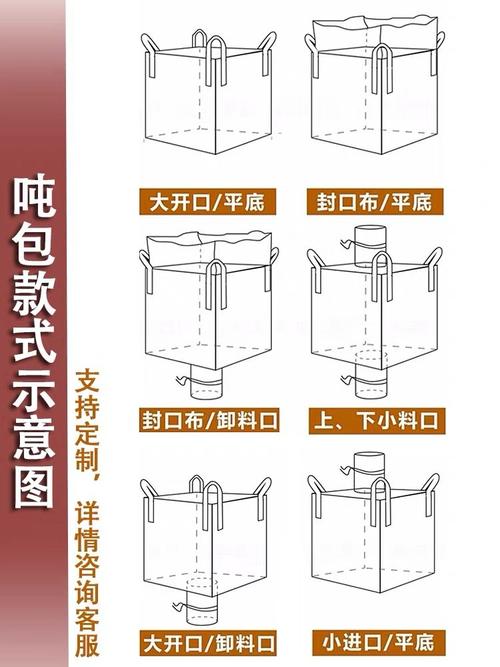 吨包款式示意图

支持定制，详情咨询客服

大开口/平底

封口布/平底

封口布/卸料口

上、下小料口

大开口/卸料口

小进口/平底