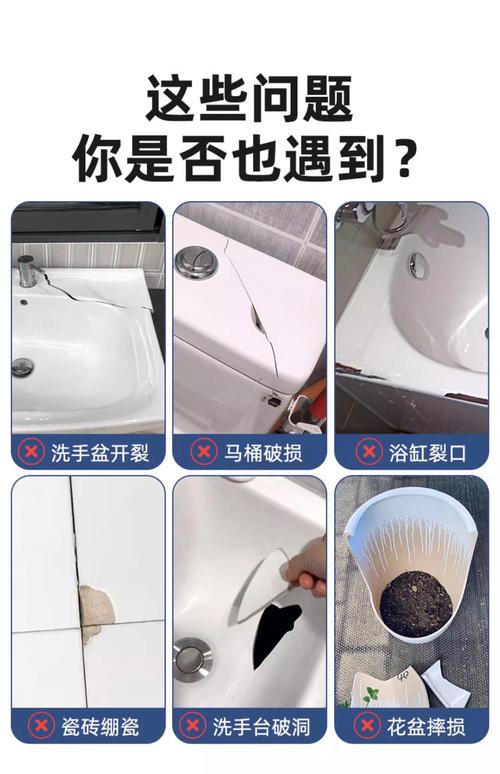 这些问题
你是否也遇到？

洗手盆开裂

马桶破损

浴缸裂口

瓷砖绷瓷

洗手台破洞

花盆摔损