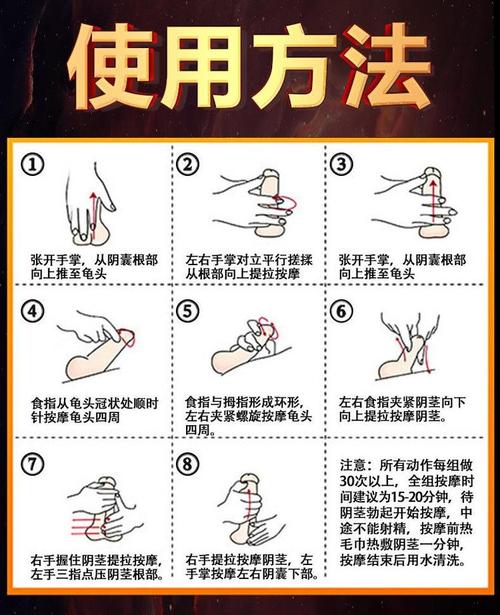 使用方法

①
张开手掌，从阴囊根部向上推至龟头

②
左右手掌对立平行搓揉从根部向上提拉按摩

③
张开手掌，从阴囊根部向上推至龟头

④
食指从龟头冠状处顺时针按摩龟头四周

⑤
食指与拇指形成环形，左右夹紧螺旋按摩龟头四周。

⑥
左右食指夹紧阴茎向下向上提拉按摩阴茎。

⑦
右手握住阴茎提拉按摩，左手三指点压阴茎根部。

⑧
右手提拉按摩阴茎，左手掌按摩左右阴囊下部。

注意：所有动作每组做30次以上，全组按摩时间建议为15-20分钟，待阴茎勃起开始按摩，中途不能射精，按摩前热毛巾热敷阴茎一分钟，按摩结束后用水清洗。