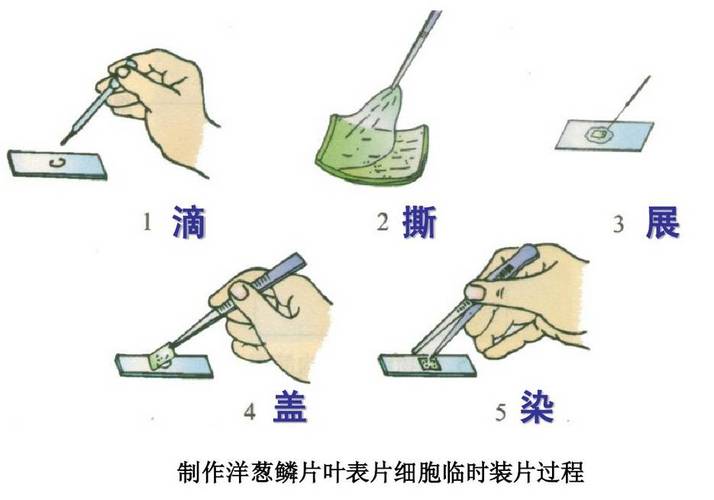 1 滴

2 撕

3 展

4 盖

5 染

制作洋葱鳞片叶表片细胞临时装片过程