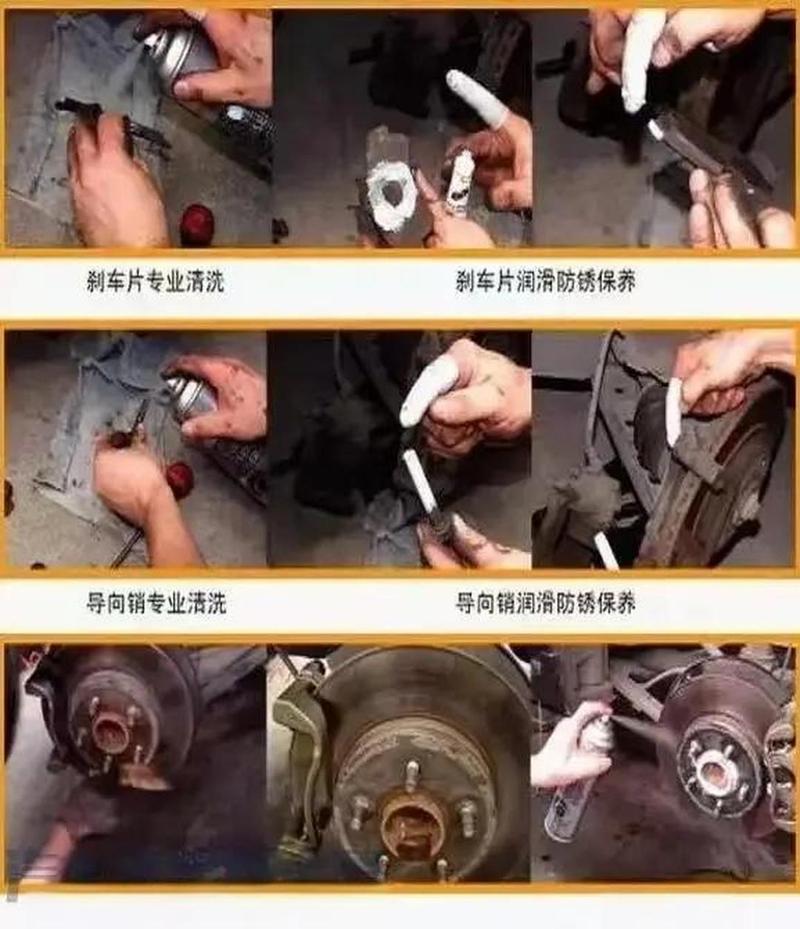 刹车片专业清洗

刹车片润滑防锈保养

导向销专业清洗

导向销润滑防锈保养