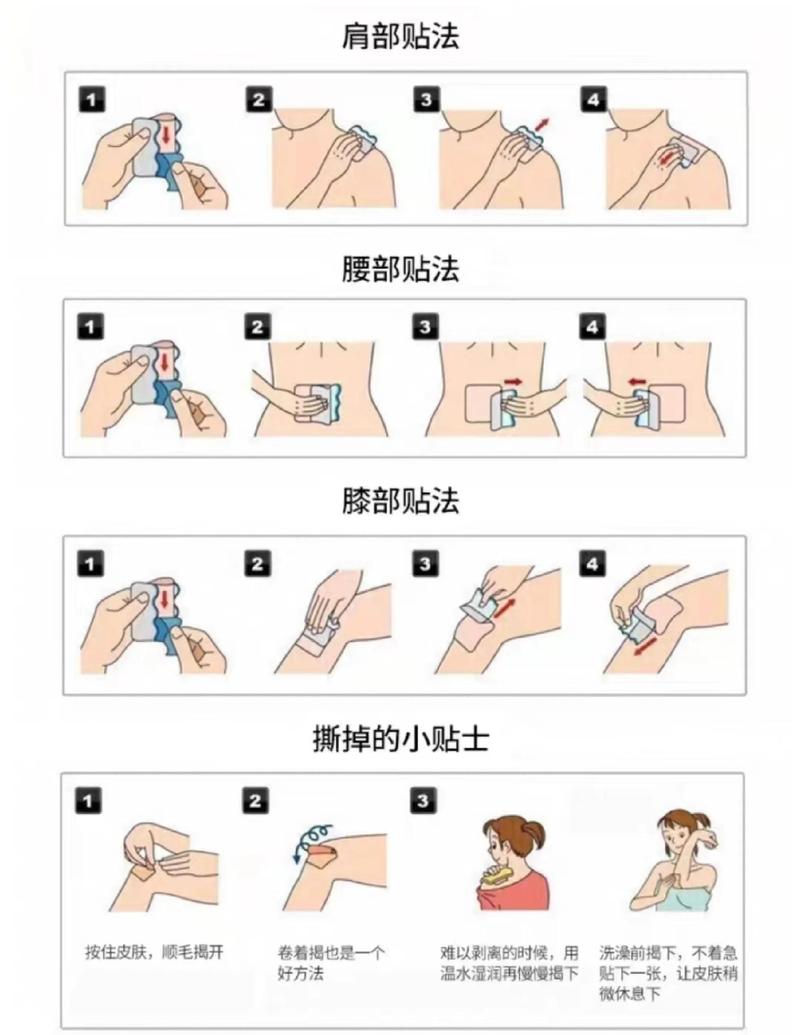 肩部贴法

1 2 3 4

腰部贴法

1 2 3 4

膝部贴法

1 2 3 4

撕掉的小贴士

1 2 3

按住皮肤，顺毛揭开

卷着揭也是一个好方法

难以剥离的时候，用温水湿润再慢慢揭下

洗澡前揭下，不着急贴下一张，让皮肤稍微休息下