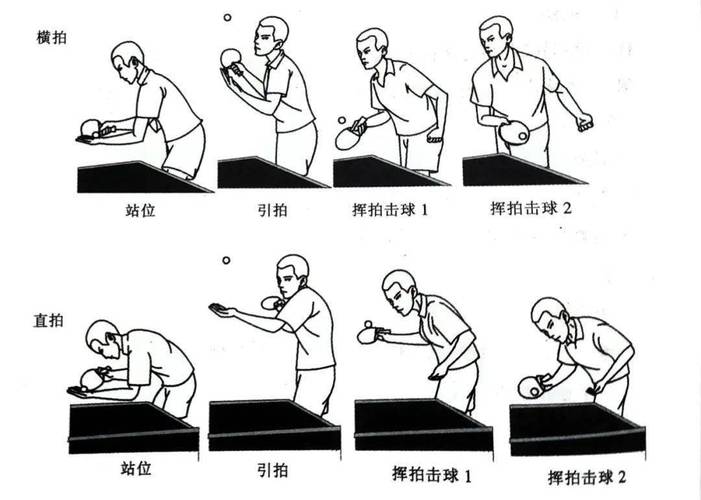 横拍

站位

引拍

挥拍击球 1

挥拍击球 2

直拍

站位

引拍

挥拍击球 1

挥拍击球 2