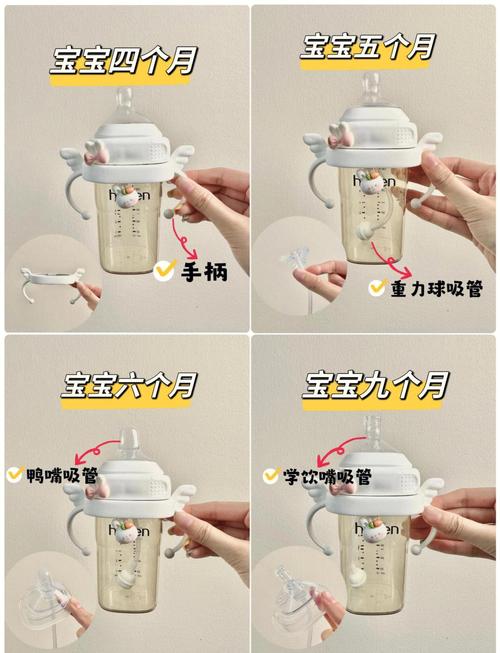 宝宝四个月

手柄

宝宝五个月

重力球吸管

宝宝六个月

鸭嘴吸管

宝宝九个月

学饮嘴吸管