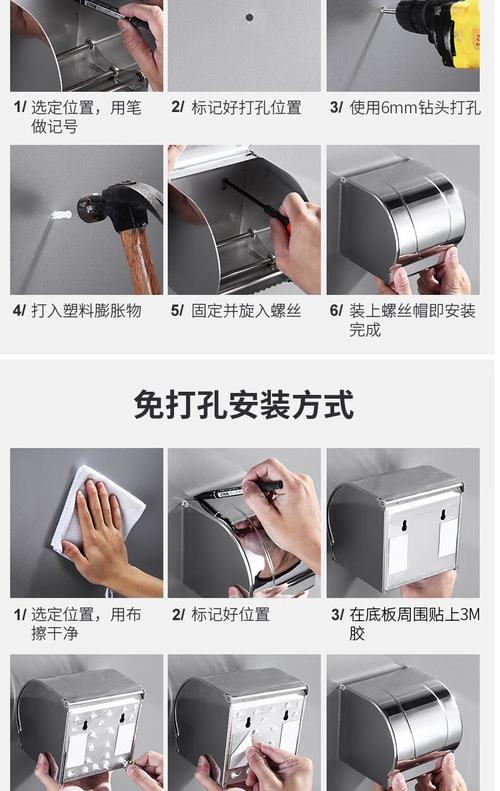 1/ 选定位置，用笔做记号

2/ 标记好打孔位置

3/ 使用6mm钻头打孔

4/ 打入塑料膨胀物

5/ 固定并旋入螺丝

6/ 装上螺丝帽即安装完成

免打孔安装方式

1/ 选定位置，用布擦干净

2/ 标记好位置

3/ 在底板周围贴上3M胶