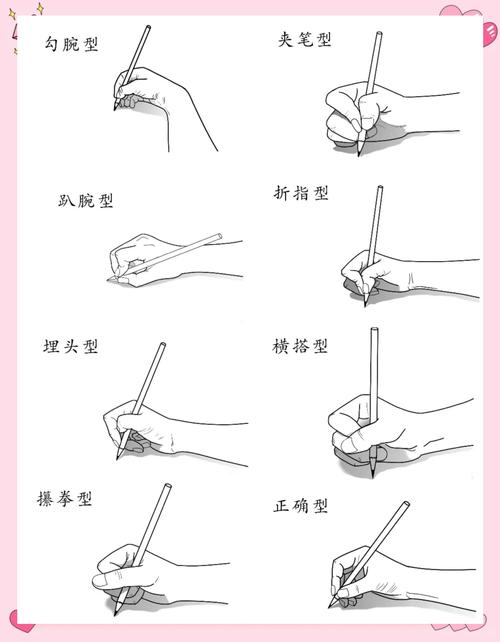 勾腕型

夹笔型

趴腕型

折指型

埋头型

横搭型

攥拳型

正确型