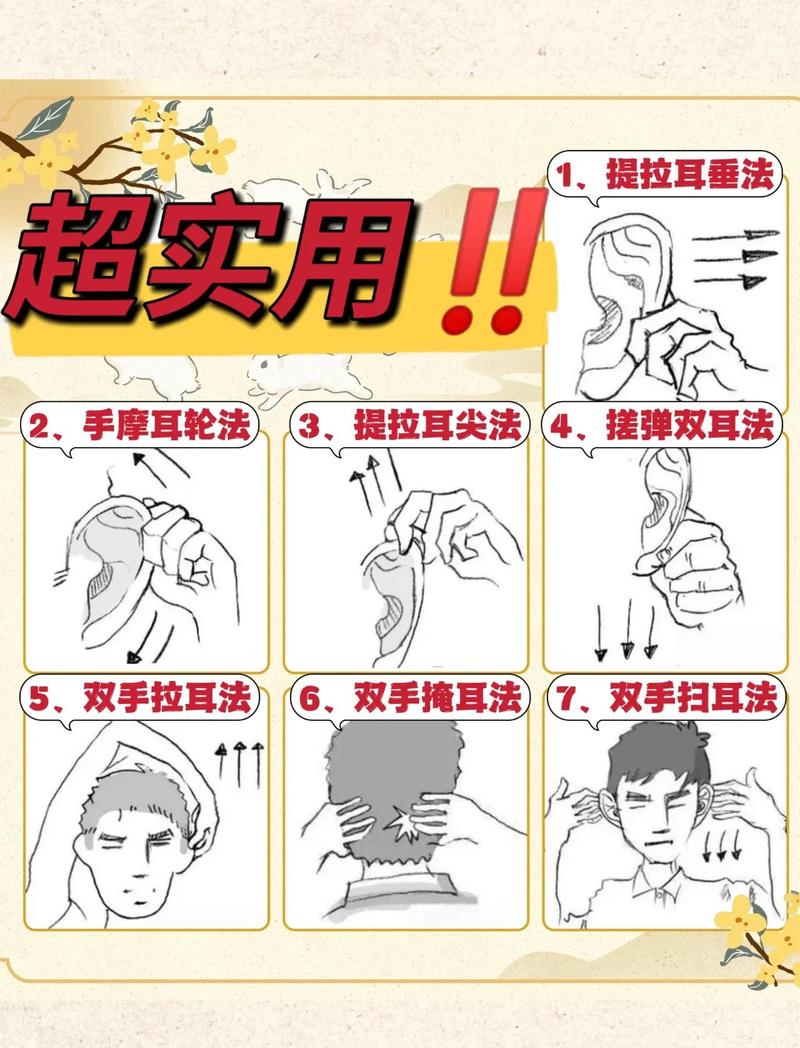 超实用!!

1、提拉耳垂法

2、手摩耳轮法

3、提拉耳尖法

4、搓弹双耳法

5、双手拉耳法

6、双手掩耳法

7、双手扫耳法