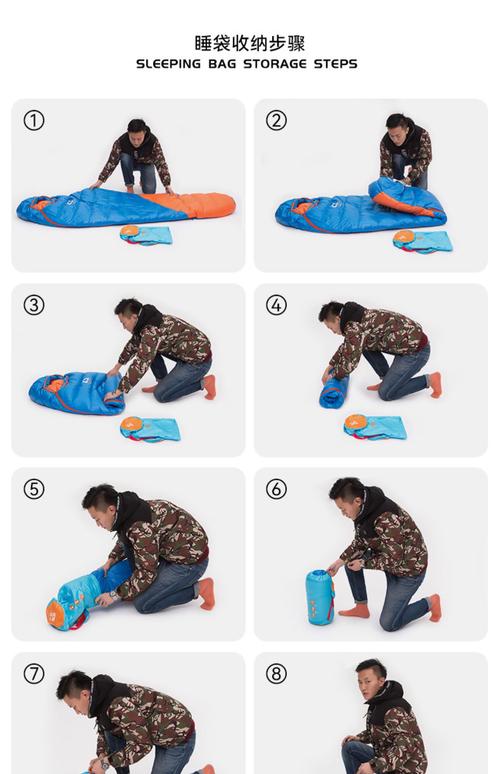 睡袋收纳步骤
SLEEPING BAG STORAGE STEPS

①

②

③

④

⑤

⑥

⑦

⑧