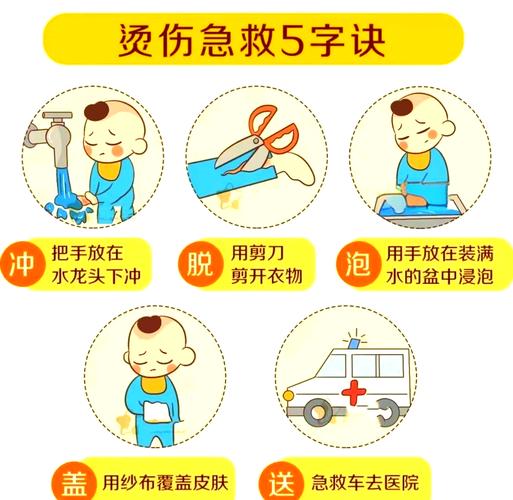 烫伤急救5字诀

冲 把手放在水龙头下冲

脱 用剪刀剪开衣物

泡 用手放在装满水的盆中浸泡

盖 用纱布覆盖皮肤

送 急救车去医院