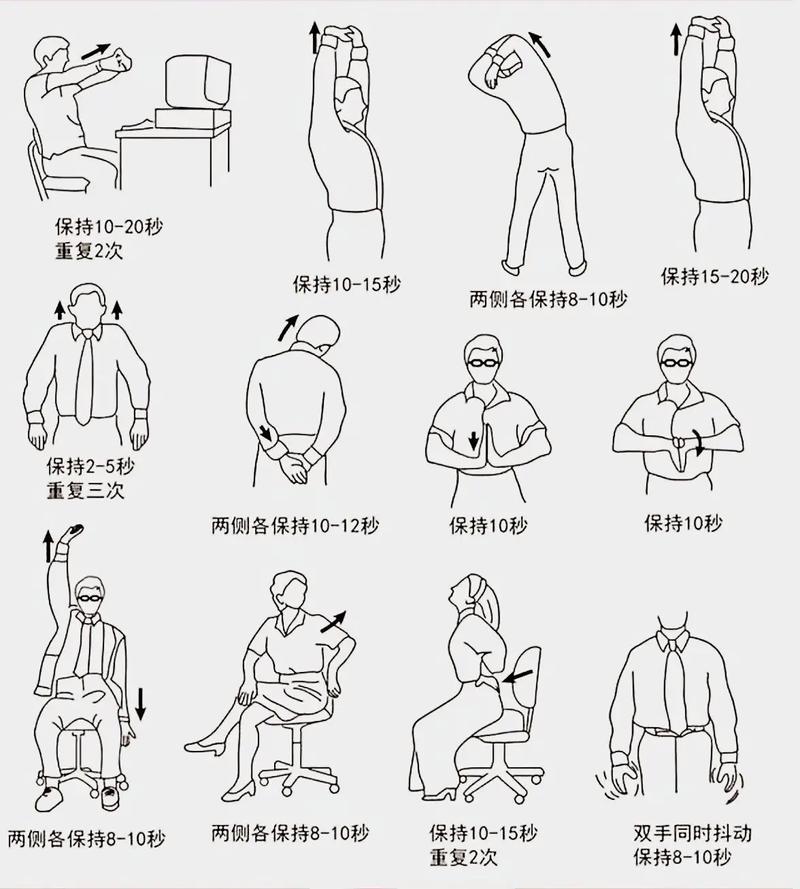 保持10-20秒
重复2次

保持10-15秒

两侧各保持8-10秒

保持15-20秒

保持2-5秒
重复三次

两侧各保持10-12秒

保持10秒

保持10秒

两侧各保持8-10秒

两侧各保持8-10秒

保持10-15秒
重复2次

双手同时抖动
保持8-10秒