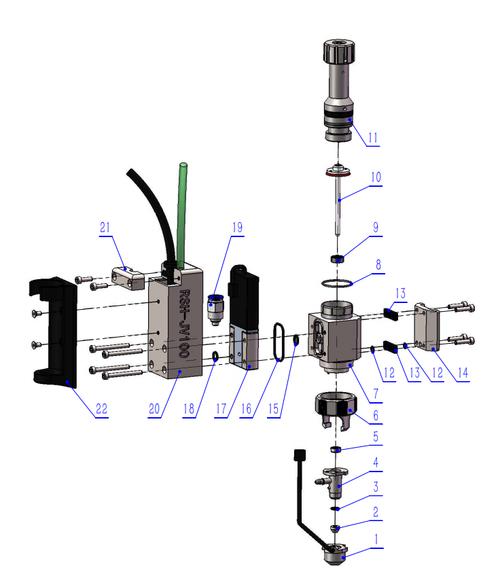 11
10
9
8
21
19
13
RSH-JV100
12
13
12
14
7
22
20
18
17
16
15
6
5
4
3
2
1