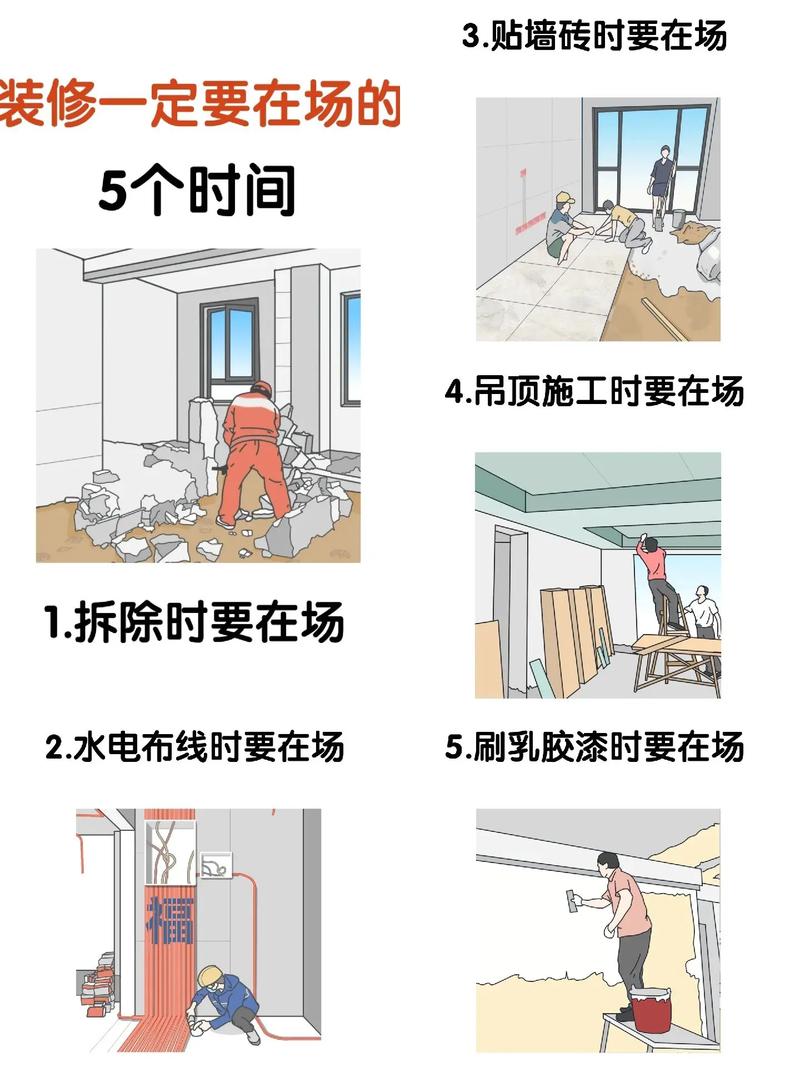 装修一定要在场的

5个时间

1.拆除时要在场

2.水电布线时要在场

3.贴墙砖时要在场

4.吊顶施工时要在场

5.刷乳胶漆时要在场