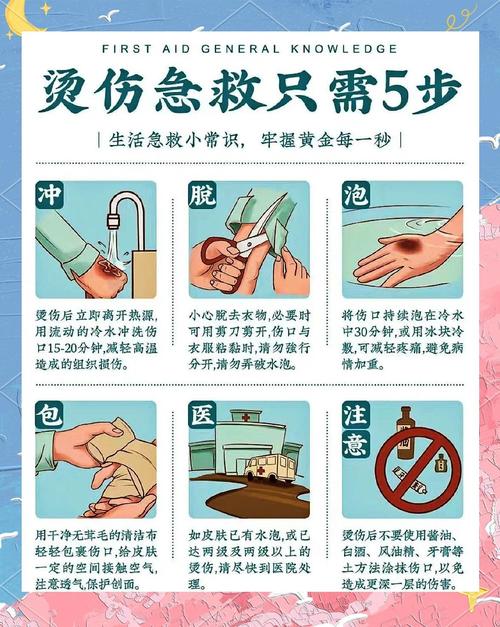 FIRST AID GENERAL KNOWLEDGE

烫伤急救只需5步

| 生活急救小常识，牢握黄金每一秒 |

冲

烫伤后立即离开热源，用流动的冷水冲洗伤口15-20分钟，减轻高温造成的组织损伤。

脱

小心脱去衣物，必要时可用剪刀剪开，伤口与衣服粘黏时，请勿强行分开，请勿弄破水泡。

泡

将伤口持续泡在冷水中30分钟，或用冰块冷敷，可减轻疼痛，避免病情加重。

包

用干净无茸毛的清洁布轻轻包裹伤口，给皮肤一定的空间接触空气，注意透气，保护创面。

医

如皮肤已有水泡，或已达两级及两级以上的烫伤，请尽快到医院处理。

注意

烫伤后不要使用酱油、白酒、风油精、牙膏等土方法涂抹伤口，以免造成更深一层的伤害。