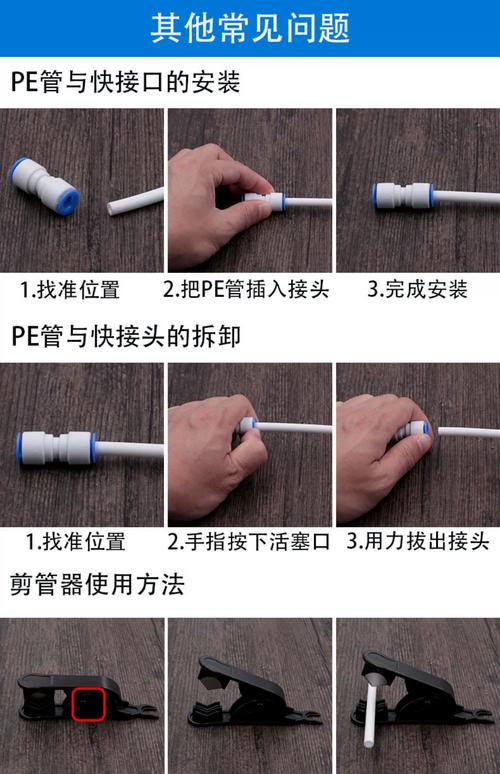 其他常见问题

PE管与快接口的安装

1.找准位置

2.把PE管插入接头

3.完成安装

PE管与快接头的拆卸

1.找准位置

2.手指按下活塞口

3.用力拔出接头

剪管器使用方法