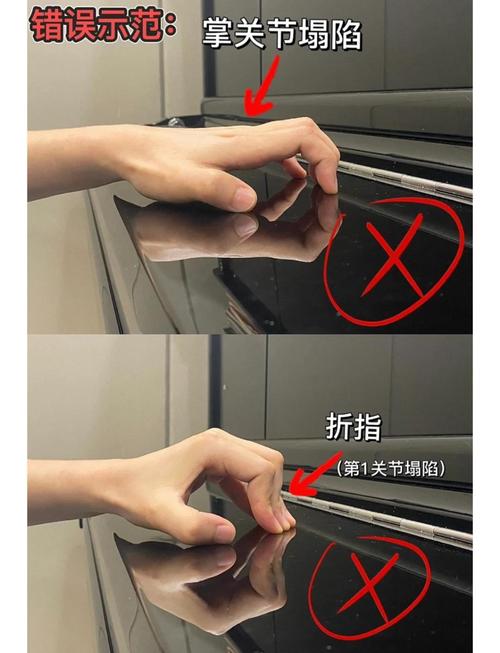 错误示范：

掌关节塌陷

折指

（第1关节塌陷）