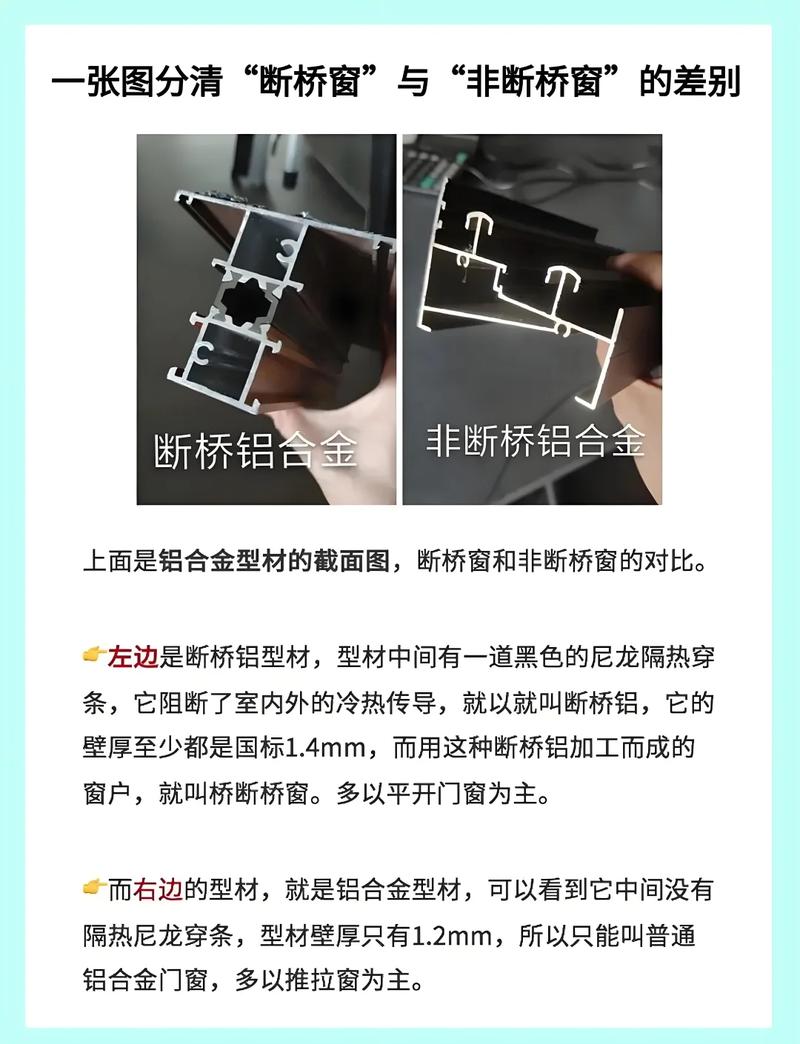 一张图分清“断桥窗”与“非断桥窗”的差别

断桥铝合金

非断桥铝合金

上面是铝合金型材的截面图，断桥窗和非断桥窗的对比。

👉左边是断桥铝型材，型材中间有一道黑色的尼龙隔热穿条，它阻断了室内外的冷热传导，就以就叫断桥铝，它的壁厚至少都是国标1.4mm，而用这种断桥铝加工而成的窗户，就叫桥断桥窗。多以平开门窗为主。

👉而右边的型材，就是铝合金型材，可以看到它中间没有隔热尼龙穿条，型材壁厚只有1.2mm，所以只能叫普通铝合金门窗，多以推拉窗为主。