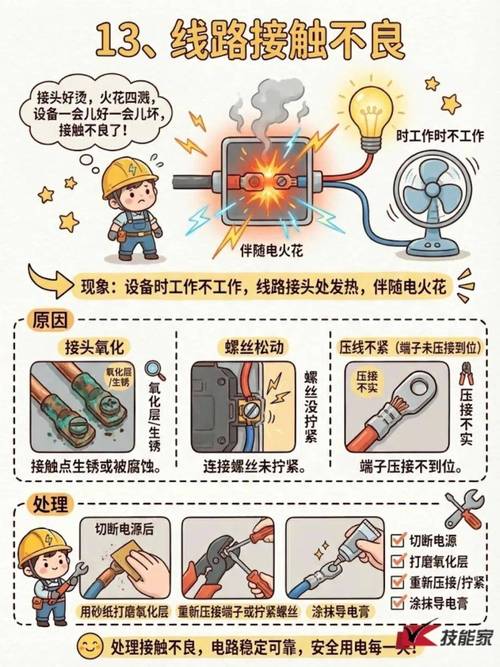 13、线路接触不良

接头好烫，火花四溅，设备一会儿好一会儿坏，接触不良了！

时工作时不工作

伴随电火花

现象：设备时工作不工作，线路接头处发热，伴随电火花

原因

接头氧化

氧化层/生锈

氧化层/生锈

接触点生锈或被腐蚀。

螺丝松动

螺丝没拧紧

连接螺丝未拧紧。

压线不紧（端子未压接到位）

压接不实

压接不实

端子压接不到位。

处理

切断电源后

用砂纸打磨氧化层

重新压接端子或拧紧螺丝

涂抹导电膏

切断电源
打磨氧化层
重新压接/拧紧
涂抹导电膏

处理接触不良，电路稳定可靠，安全用电每一天！

技能家