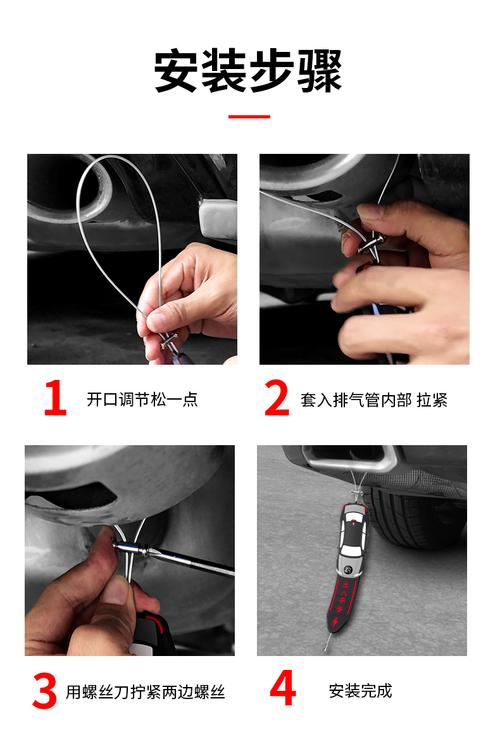 安装步骤

1 开口调节松一点

2 套入排气管内部 拉紧

3 用螺丝刀拧紧两边螺丝

4 安装完成