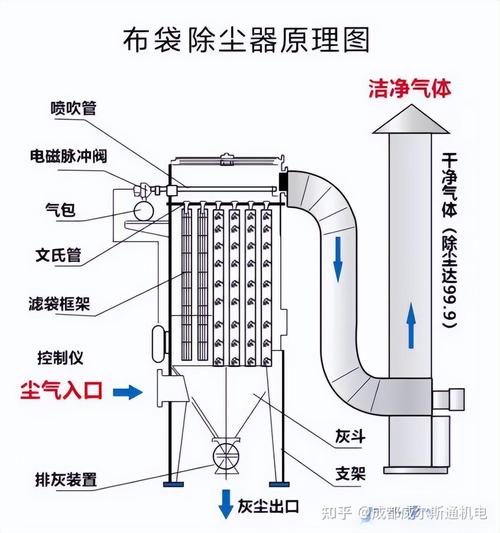 布袋除尘器原理图

洁净气体

喷吹管

电磁脉冲阀

气包

文氏管

滤袋框架

控制仪

尘气入口

干净气体（除尘达99.9）

灰斗

支架

排灰装置

灰尘出口

知乎 @成都威尔斯通机电