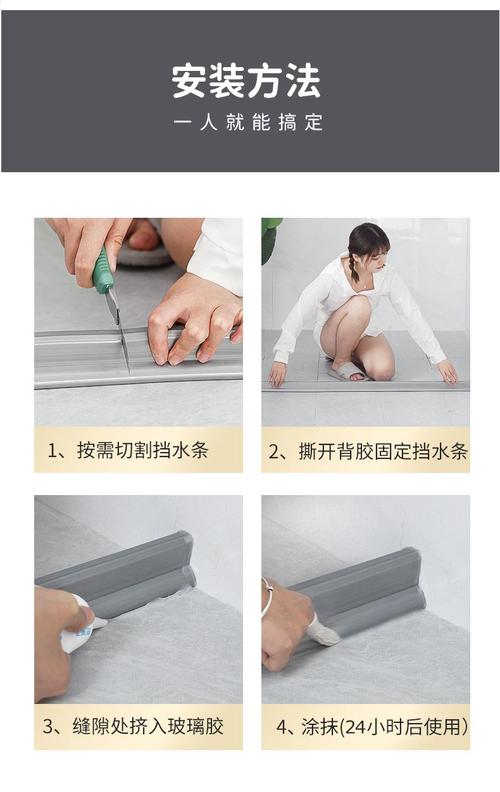 安装方法

一人就能搞定

1、按需切割挡水条

2、撕开背胶固定挡水条

3、缝隙处挤入玻璃胶

4、涂抹(24小时后使用)