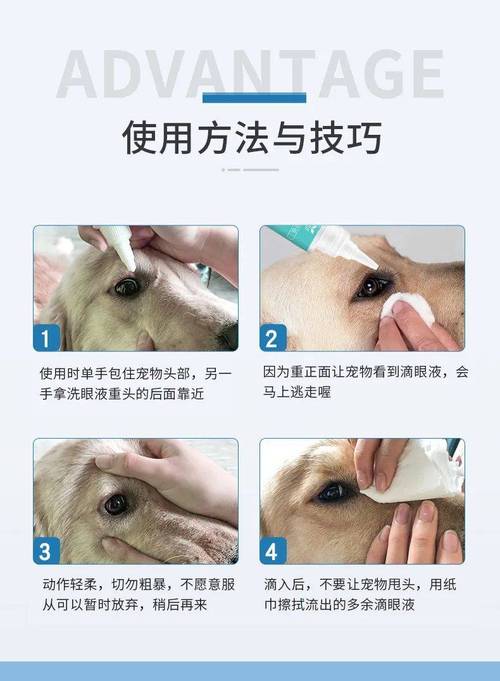 ADVANTAGE

使用方法与技巧

1

使用时单手包住宠物头部，另一手拿洗眼液重头的后面靠近

2

因为重正面让宠物看到滴眼液，会马上逃走喔

3

动作轻柔，切勿粗暴，不愿意服从可以暂时放弃，稍后再来

4

滴入后，不要让宠物甩头，用纸巾擦拭流出的多余滴眼液