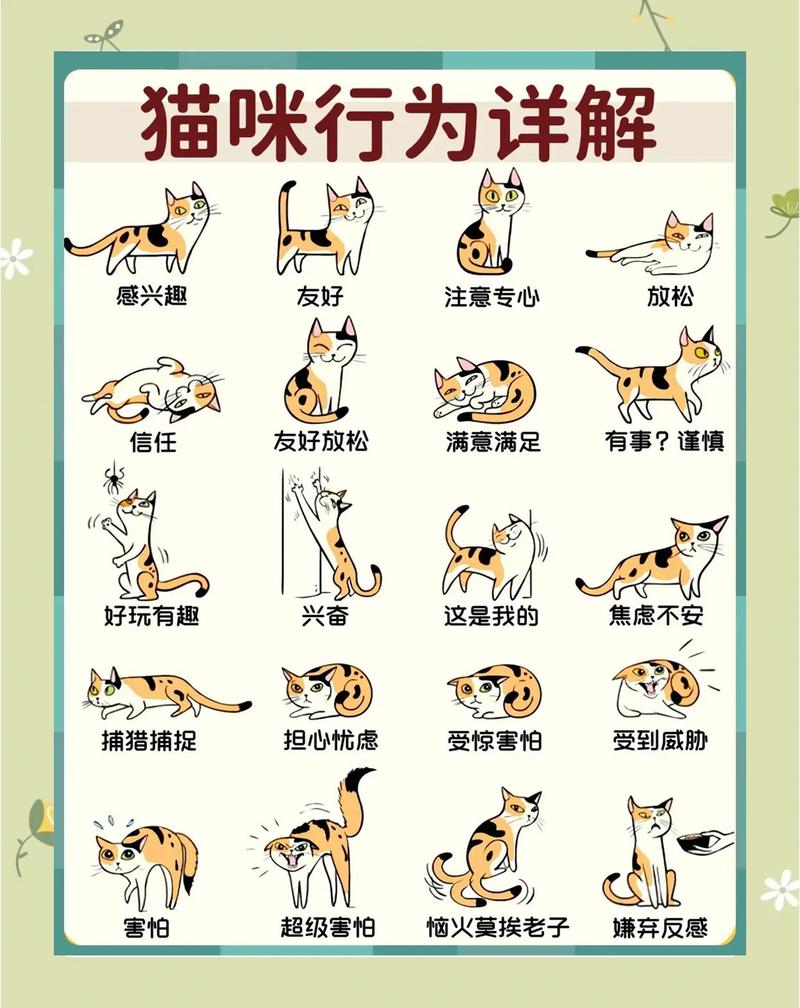 猫咪行为详解

感兴趣

友好

注意专心

放松

信任

友好放松

满意满足

有事？谨慎

好玩有趣

兴奋

这是我的

焦虑不安

捕猎捕捉

担心忧虑

受惊害怕

受到威胁

害怕

超级害怕

恼火莫挨老子

嫌弃反感