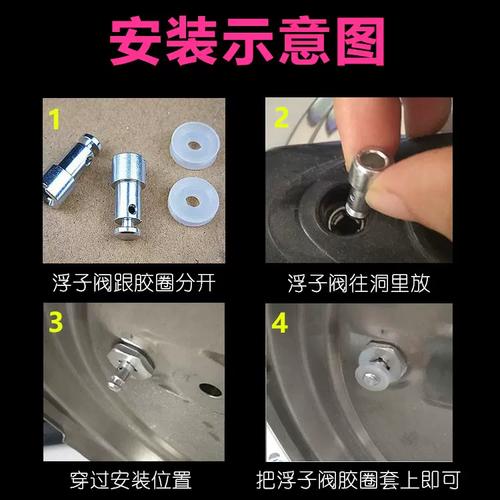 安装示意图

1

浮子阀跟胶圈分开

2

浮子阀往洞里放

3

穿过安装位置

4

把浮子阀胶圈套上即可