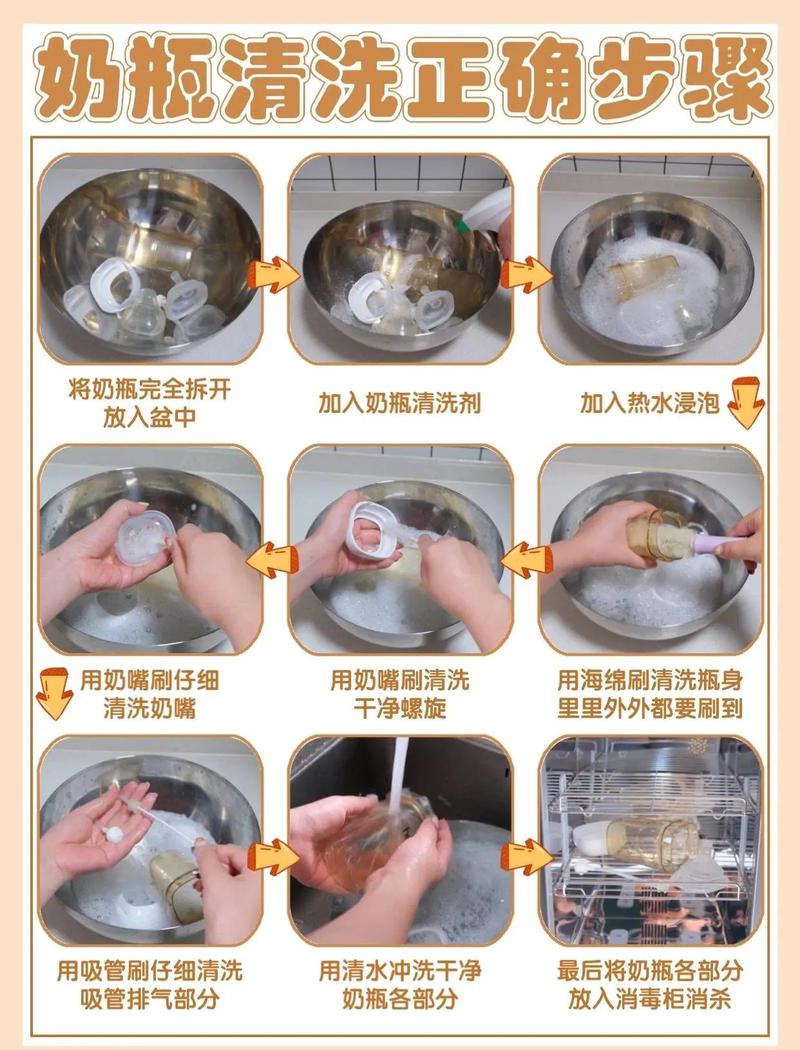 奶瓶清洗正确步骤

将奶瓶完全拆开
放入盆中

加入奶瓶清洗剂

加入热水浸泡

用海绵刷清洗瓶身
里里外外都要刷到

用奶嘴刷清洗
干净螺旋

用奶嘴刷仔细
清洗奶嘴

用吸管刷仔细清洗
吸管排气部分

用清水冲洗干净
奶瓶各部分

最后将奶瓶各部分
放入消毒柜消杀