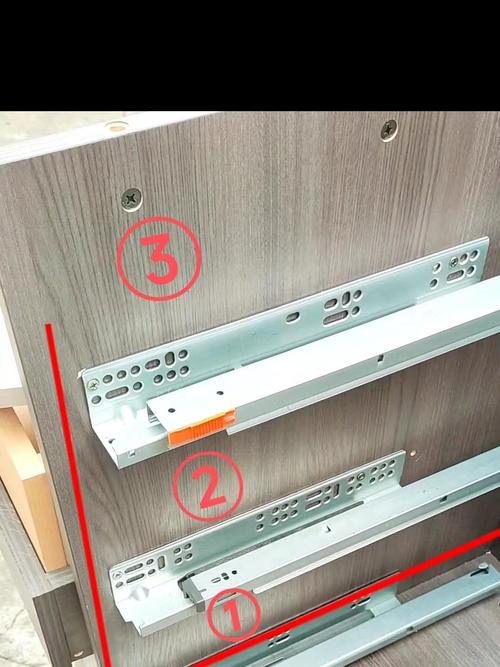 ③
②
①