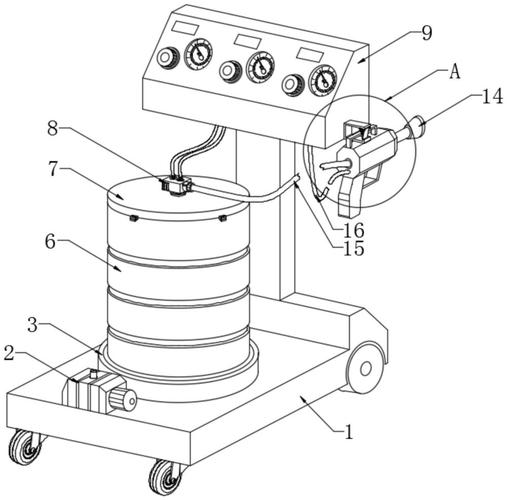 9
A
14
8
7
16
15
6
3
2
1