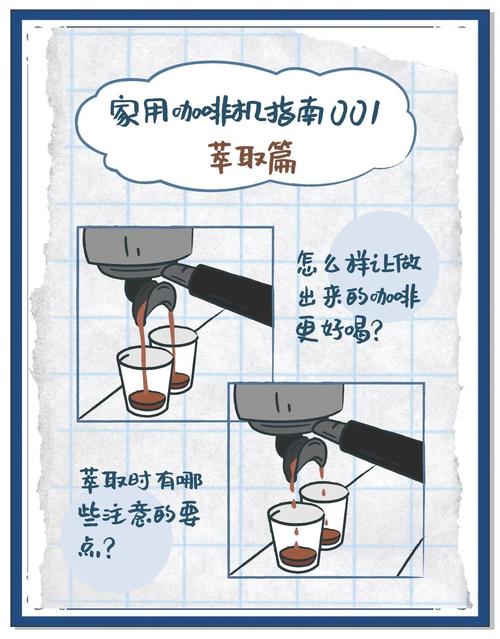 家用咖啡机指南001
萃取篇

怎么样让做出来的咖啡更好喝?

萃取时有哪些注意的要点?