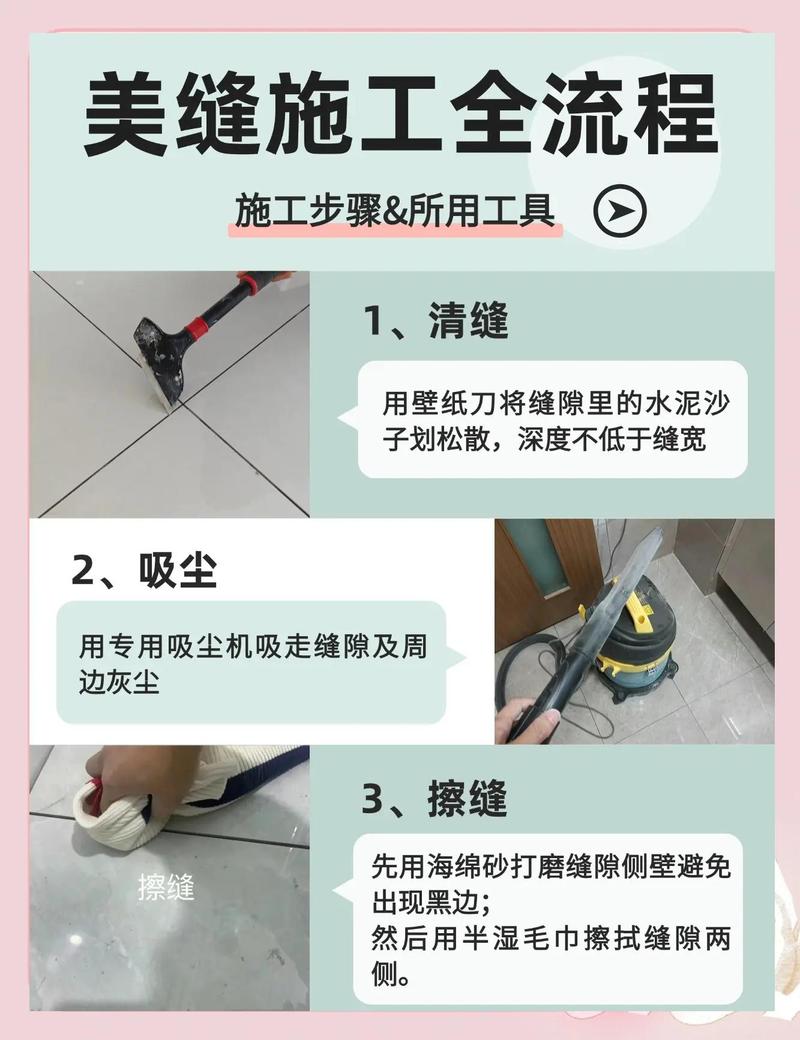 美缝施工全流程

施工步骤&所用工具

1、清缝

用壁纸刀将缝隙里的水泥沙子划松散，深度不低于缝宽

2、吸尘

用专用吸尘机吸走缝隙及周边灰尘

3、擦缝

擦缝

先用海绵砂打磨缝隙侧壁避免出现黑边；
然后用半湿毛巾擦拭缝隙两侧。