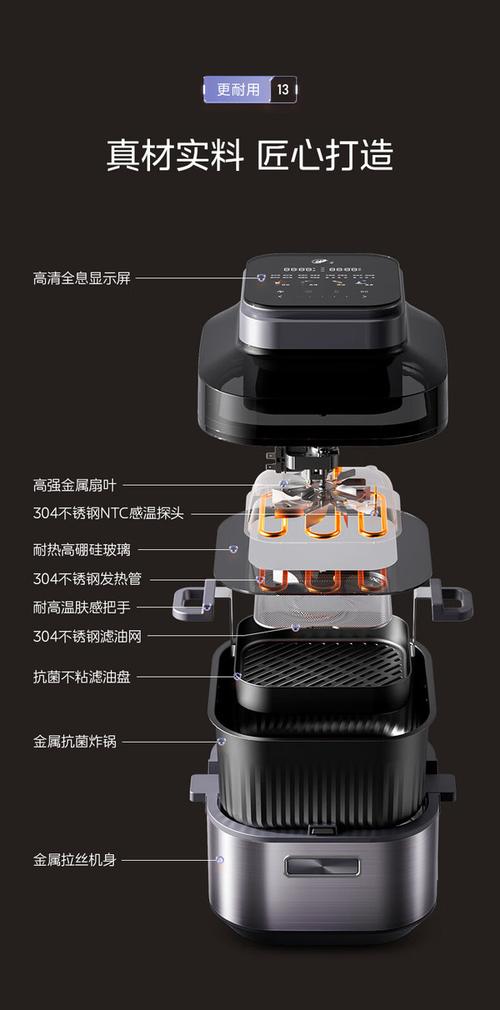 更耐用 13

真材实料 匠心打造

高清全息显示屏

高强金属扇叶

304不锈钢NTC感温探头

耐热高硼硅玻璃

304不锈钢发热管

耐高温肤感把手

304不锈钢滤油网

抗菌不粘滤油盘

金属抗菌炸锅

金属拉丝机身